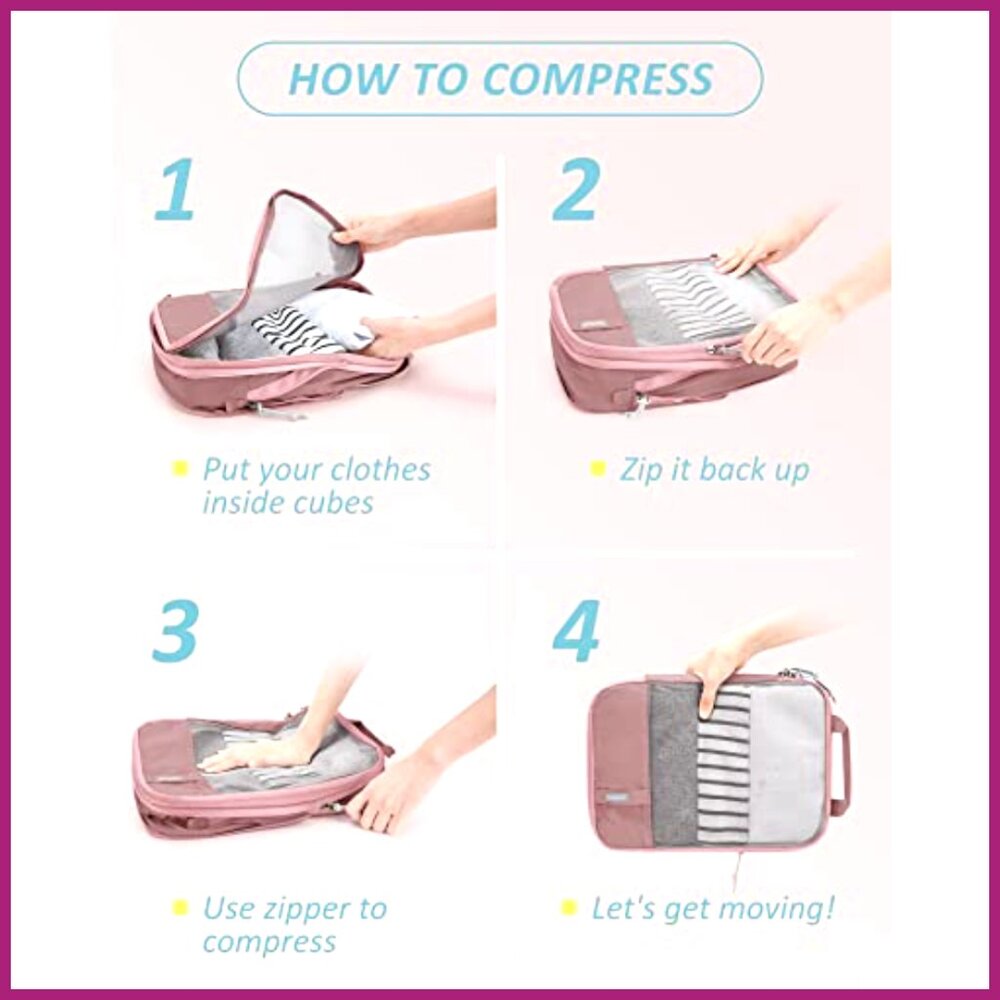 HOW TO COMPRESS

1

Put your clothes inside cubes

2

Zip it back up

3

Use zipper to compress

4

Let's get moving!